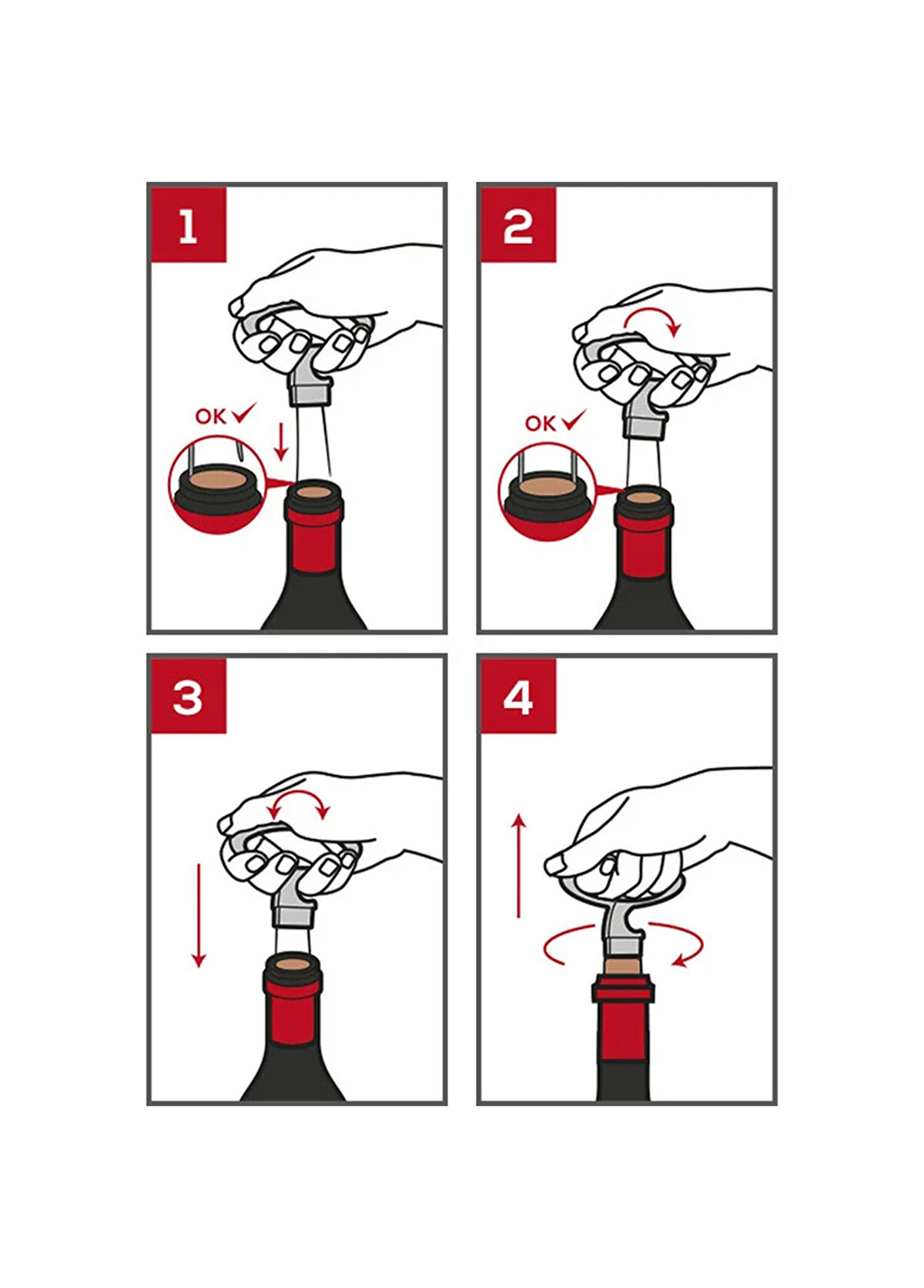 1

OK ✓

2

OK ✓

3

4