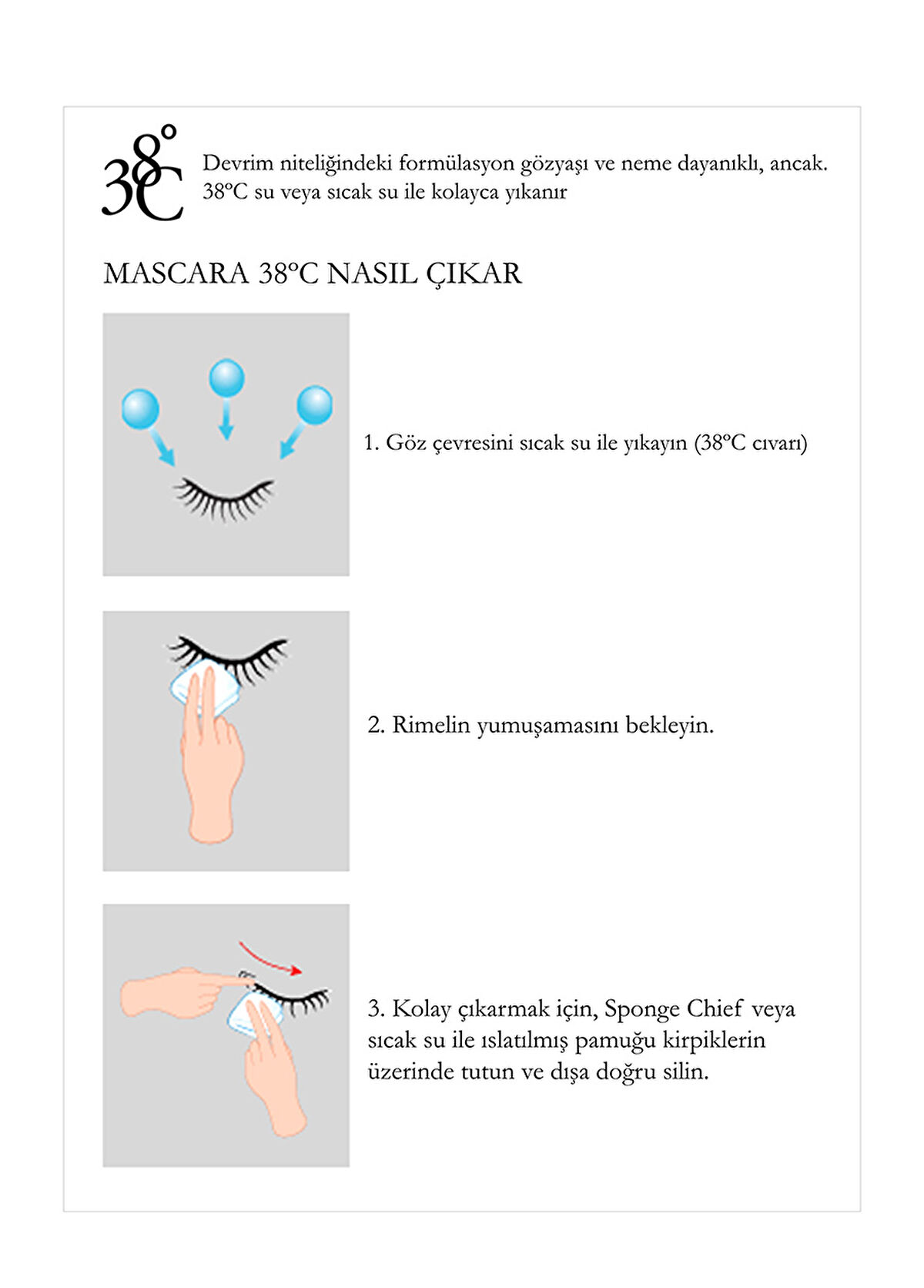 38°C

Devrim niteliğindeki formülasyon gözyaşı ve neme dayanıklı, ancak. 38°C su veya sıcak su ile kolayca yıkanır

MASCARA 38°C NASIL ÇIKAR

1. Göz çevresini sıcak su ile yıkayın (38°C cıvarı)

2. Rimelin yumuşamasını bekleyin.

3. Kolay çıkarmak için, Sponge Chief veya sıcak su ile ıslatılmış pamuğu kirpiklerin üzerinde tutun ve dışa doğru silin.