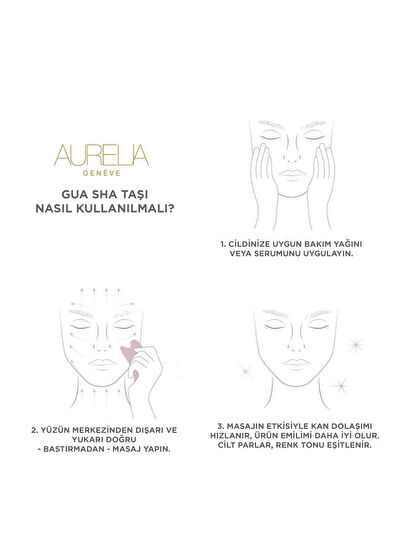 AURELIA
GENÈVE

GUA SHA TAŞI NASIL KULLANILMALI?

1. CİLDİNİZE UYGUN BAKIM YAĞINI VEYA SERUMUNU UYGULAYIN.

2. YÜZÜN MERKEZİNDEN DIŞARI VE YUKARI DOĞRU - BASTIRMADAN - MASAJ YAPIN.

3. MASAJIN ETKİSİYLE KAN DOLAŞIMI HIZLANIR, ÜRÜN EMİLİMİ DAHA İYİ OLUR. CİLT PARLAR, RENK TONU EŞİTLENİR.