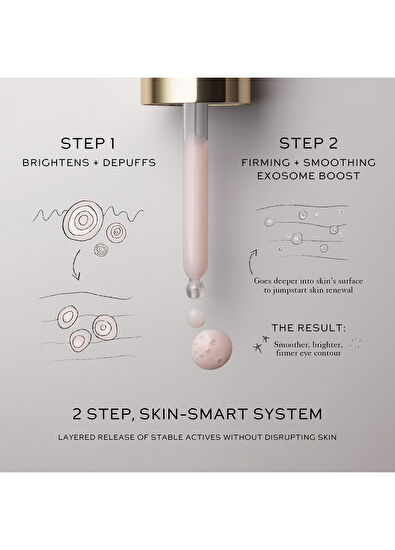 STEP 1
BRIGHTENS + DEPUFFS

STEP 2
FIRMING + SMOOTHING EXOSOME BOOST

Goes deeper into skin's surface to jumpstart skin renewal

THE RESULT:
Smoother, brighter, firmer eye contour

2 STEP, SKIN-SMART SYSTEM

LAYERED RELEASE OF STABLE ACTIVES WITHOUT DISRUPTING SKIN