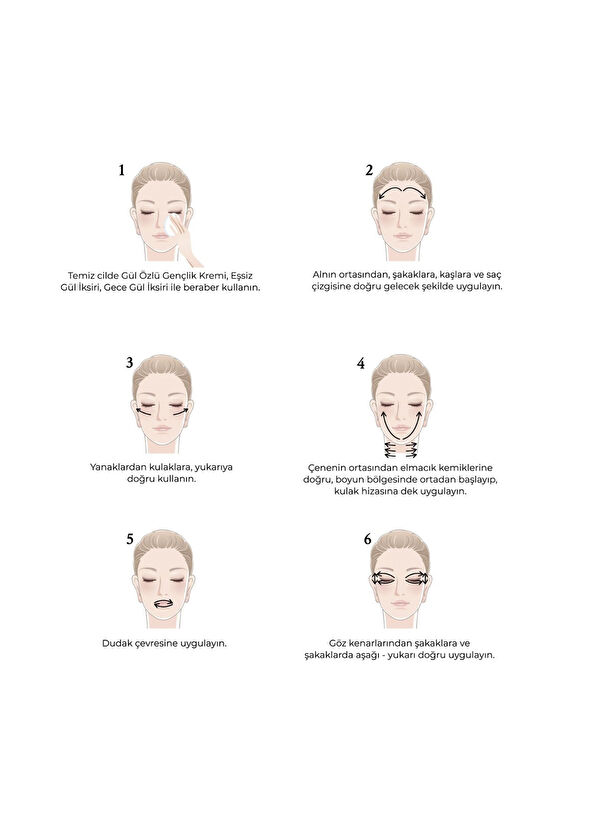 1

Temiz cilde Gül Özlü Gençlik Kremi, Eşsiz Gül İksiri, Gece Gül İksiri ile beraber kullanın.

2

Alnın ortasından, şakaklara, kaşlara ve saç çizgisine doğru gelecek şekilde uygulayın.

3

Yanaklardan kulaklara, yukarıya doğru kullanın.

4

Çenenin ortasından elmacık kemiklerine doğru, boyun bölgesinde ortadan başlayıp, kulak hizasına dek uygulayın.

5

Dudak çevresine uygulayın.

6

Göz kenarlarından şakaklara ve şakaklarda aşağı - yukarı doğru uygulayın.