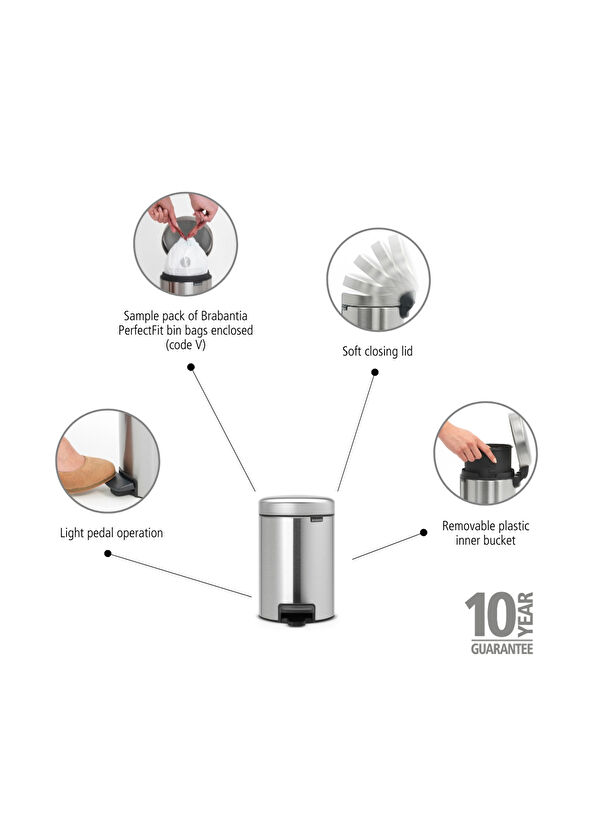 Sample pack of Brabantia PerfectFit bin bags enclosed (code V)

Soft closing lid

Light pedal operation

Removable plastic inner bucket

10 YEAR GUARANTEE