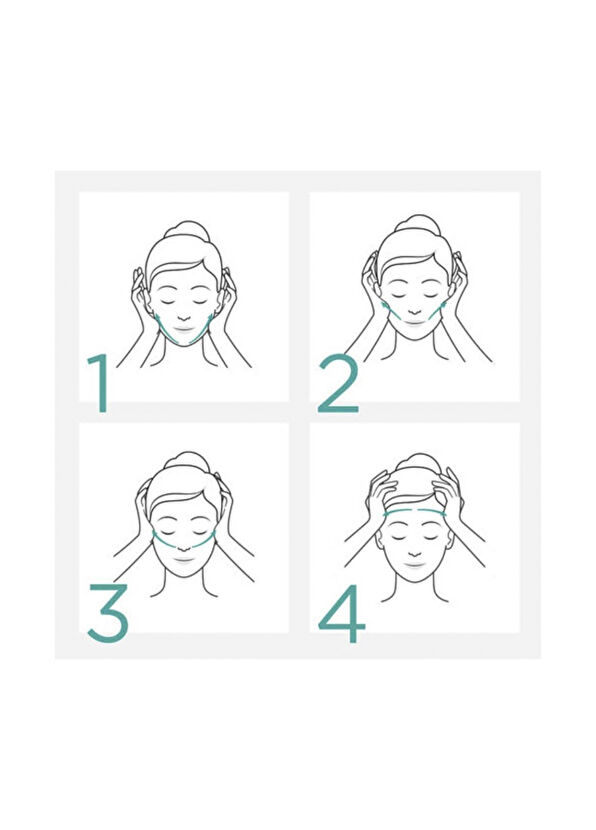 1

2

3

4