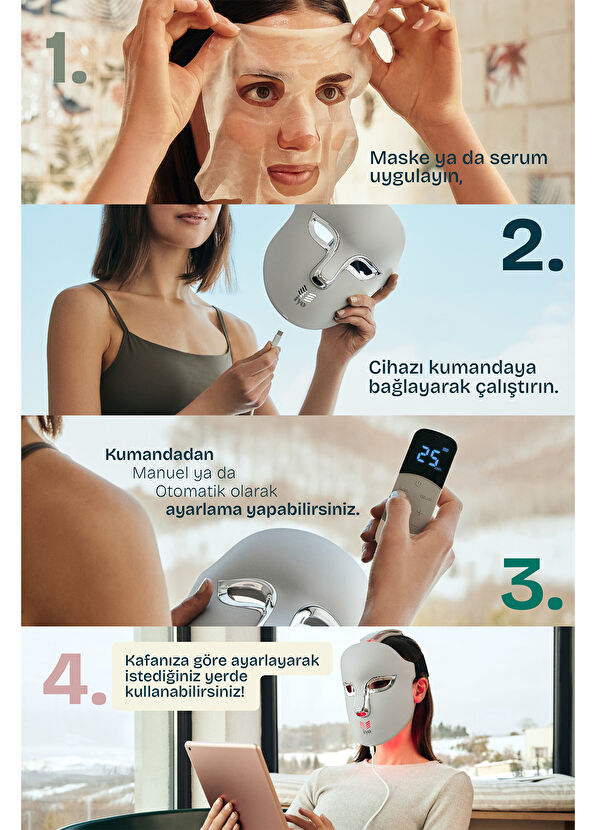 1.

Maske ya da serum uygulayın,

2.

Cihazı kumandaya bağlayarak çalıştırın.

Kumandadan
Manuel ya da
Otomatik olarak
ayarlama yapabilirsiniz.

25

3.

4.

Kafanıza göre ayarlayarak istediğiniz yerde kullanabilirsiniz!