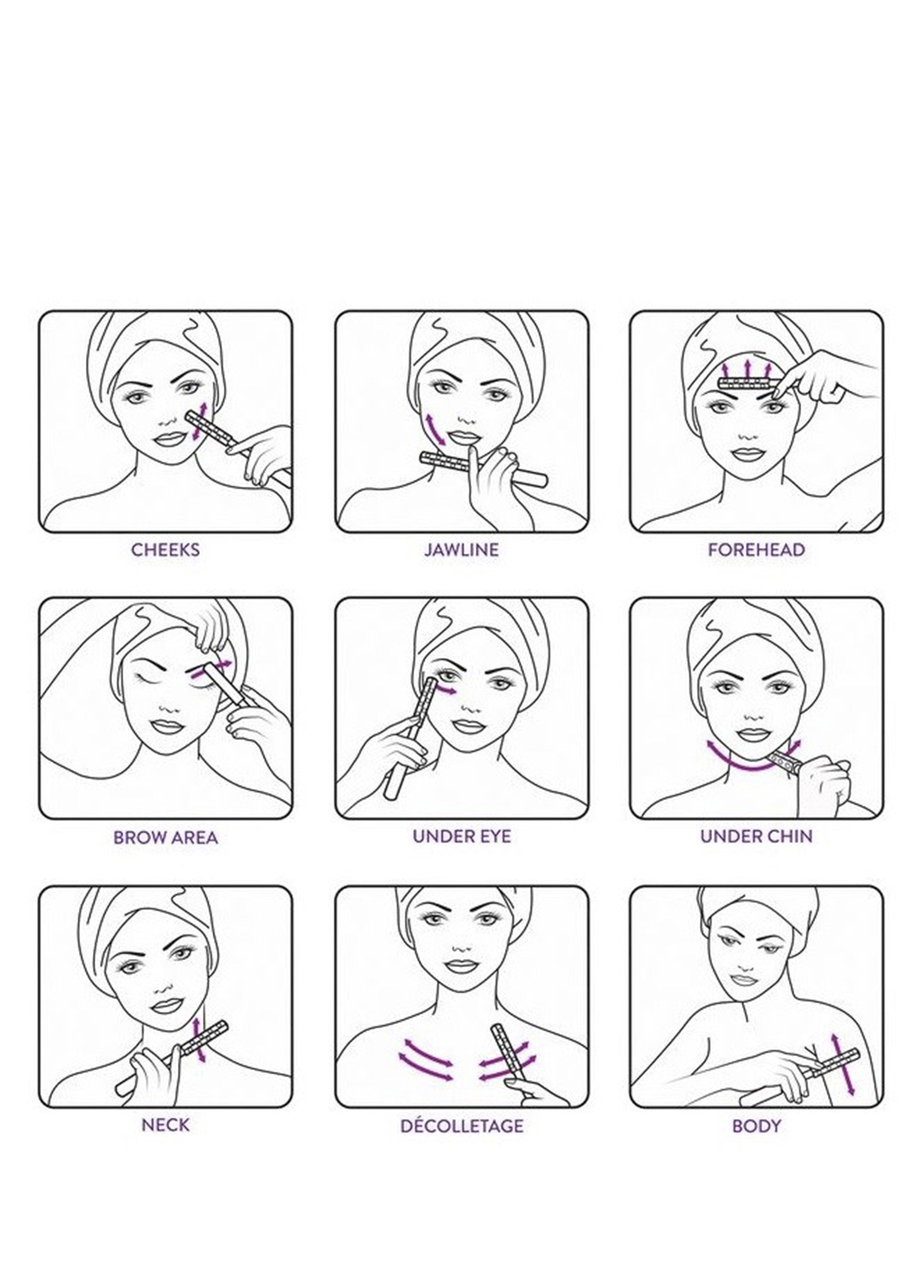 CHEEKS

JAWLINE

FOREHEAD

BROW AREA

UNDER EYE

UNDER CHIN

NECK

DÉCOLLETAGE

BODY